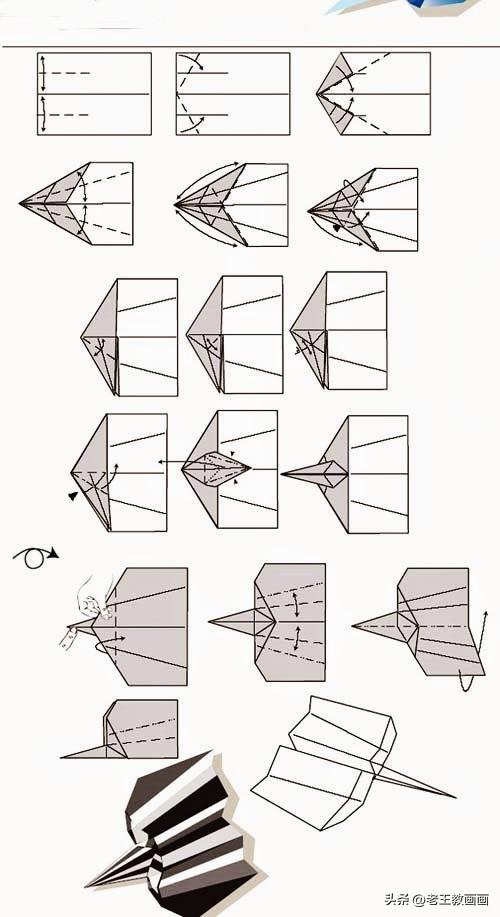 头条 @老王教画画